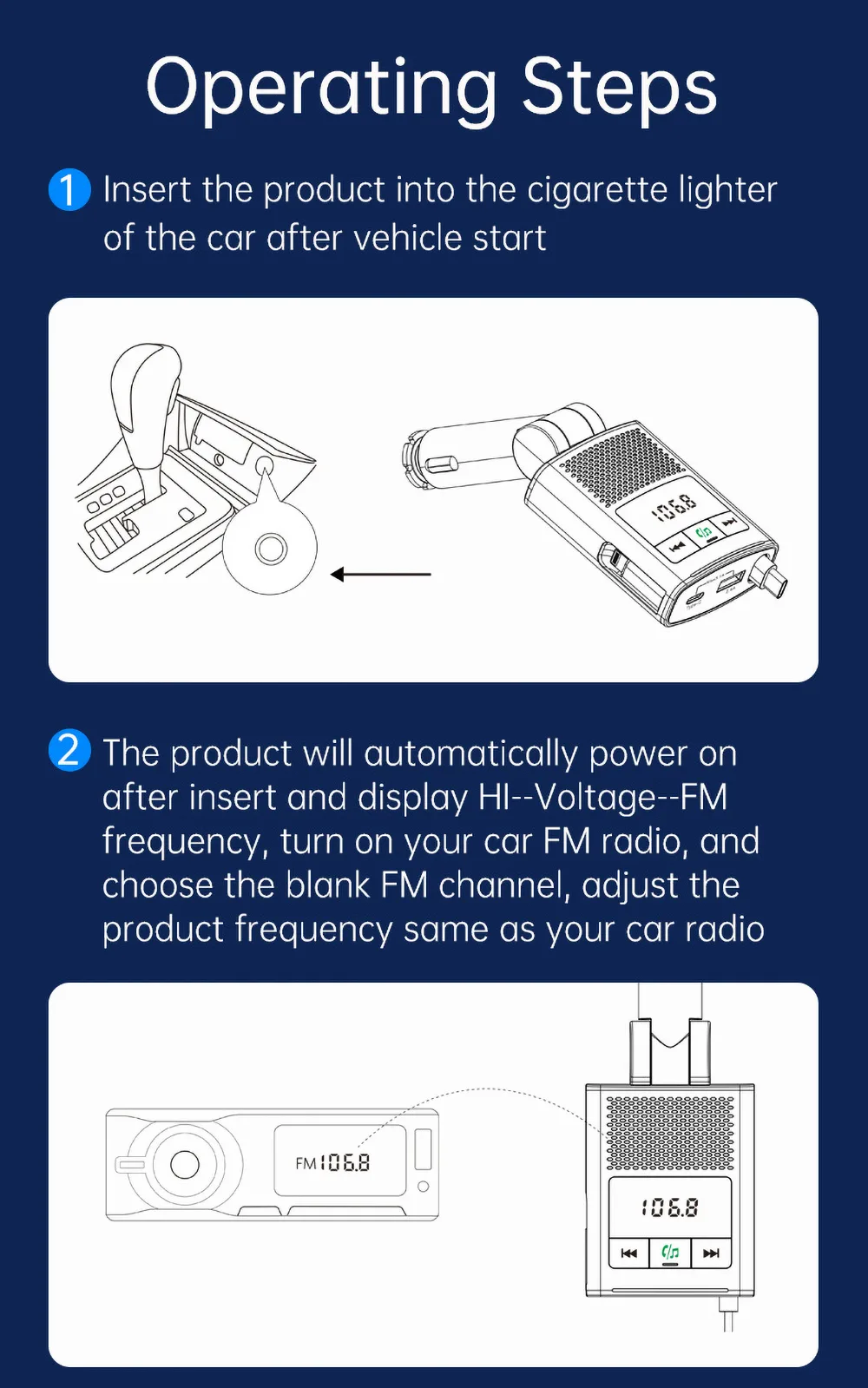 Operating Steps

1 Insert the product into the cigarette lighter of the car after vehicle start

106.8

2 The product will automatically power on after insert and display HI--Voltage--FM frequency, turn on your car FM radio, and choose the blank FM channel, adjust the product frequency same as your car radio

FM 106.8

106.8